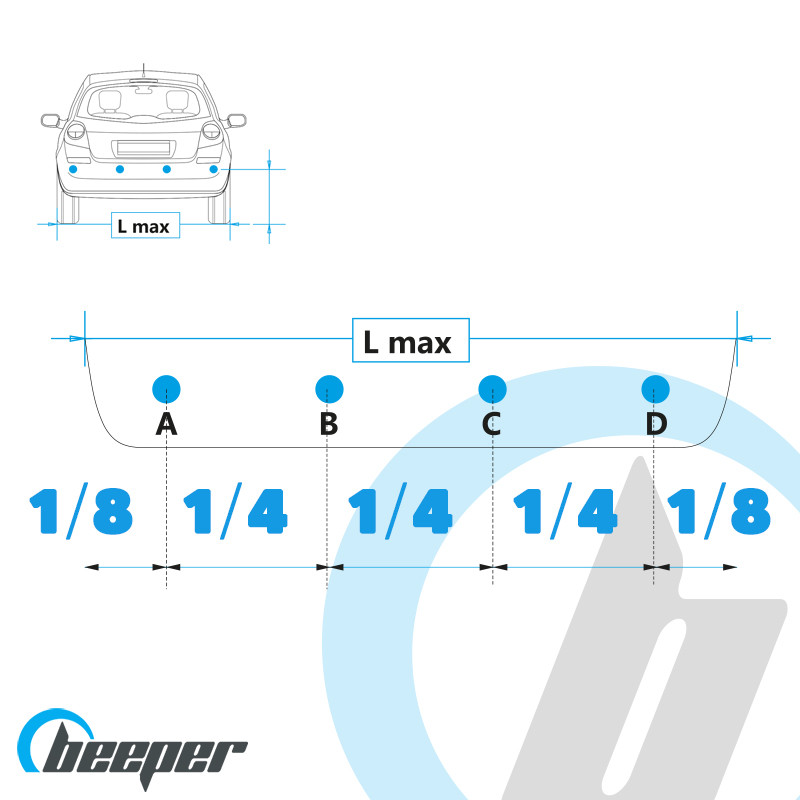 L max

L max

A B C D

1/8 1/4 1/4 1/4 1/8

beeper