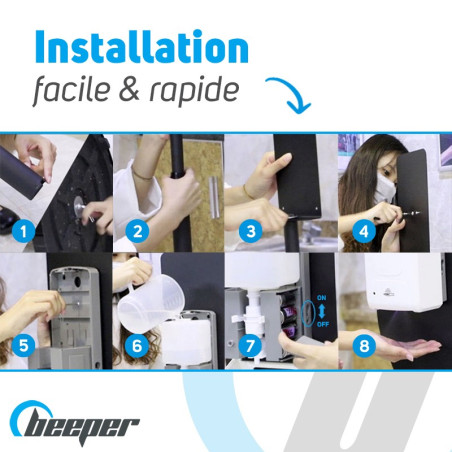 Installation
facile & rapide

1
2
3
4
5
6
7
ON
OFF
8

beeper