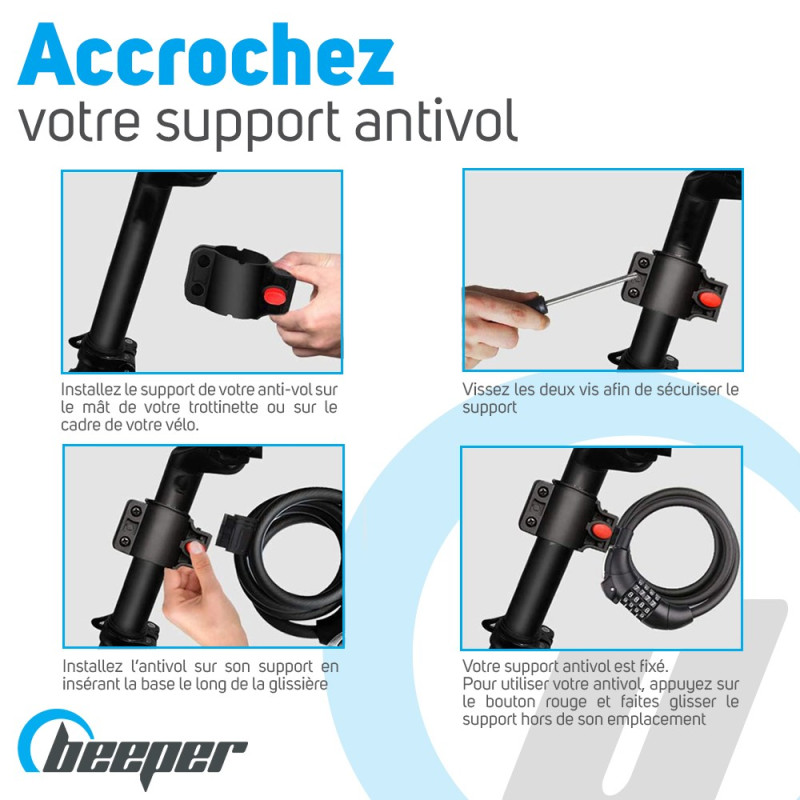 Accrochez
votre support antivol

Installez le support de votre anti-vol sur le mât de votre trottinette ou sur le cadre de votre vélo.

Vissez les deux vis afin de sécuriser le support

Installez l'antivol sur son support en insérant la base le long de la glissière

Votre support antivol est fixé.
Pour utiliser votre antivol, appuyez sur le bouton rouge et faites glisser le support hors de son emplacement

beeper