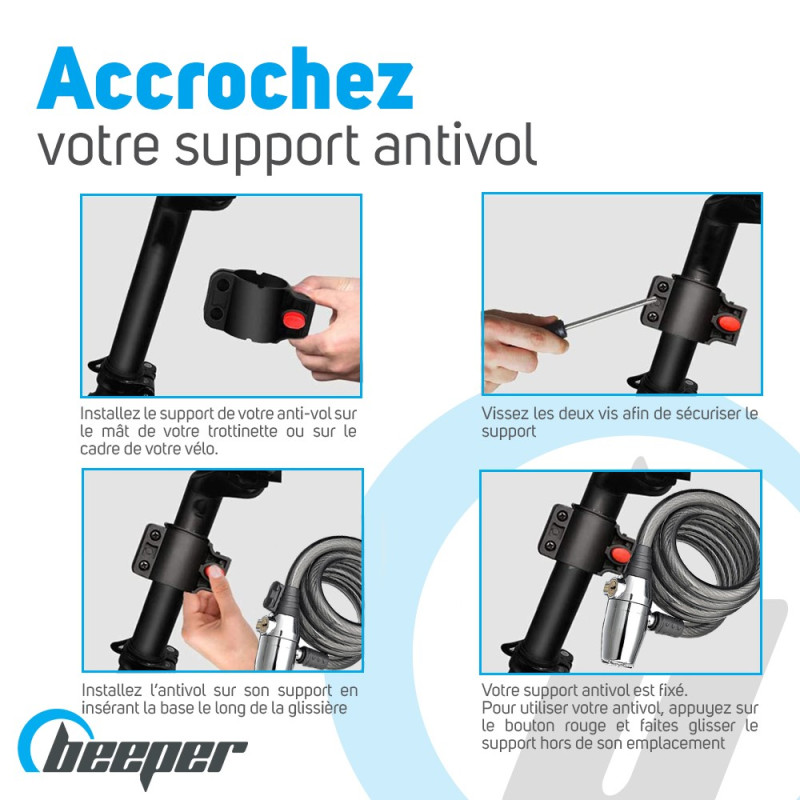 Accrochez
votre support antivol

Installez le support de votre anti-vol sur le mât de votre trottinette ou sur le cadre de votre vélo.

Vissez les deux vis afin de sécuriser le support

Installez l'antivol sur son support en insérant la base le long de la glissière

Votre support antivol est fixé.
Pour utiliser votre antivol, appuyez sur le bouton rouge et faites glisser le support hors de son emplacement

beeper