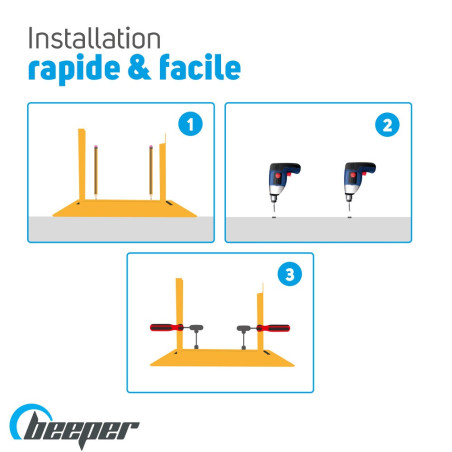 Installation
rapide & facile

1

2

3

beeper