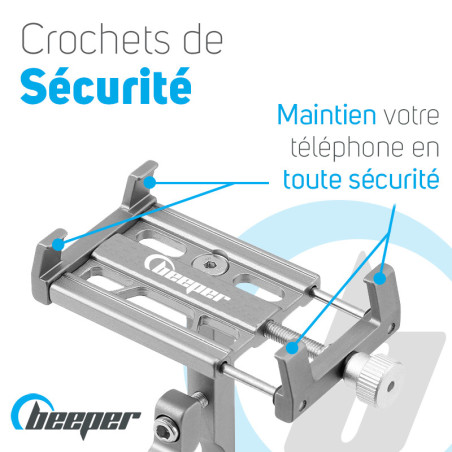 Crochets de
Sécurité

Maintien votre téléphone en toute sécurité

beeper

beeper