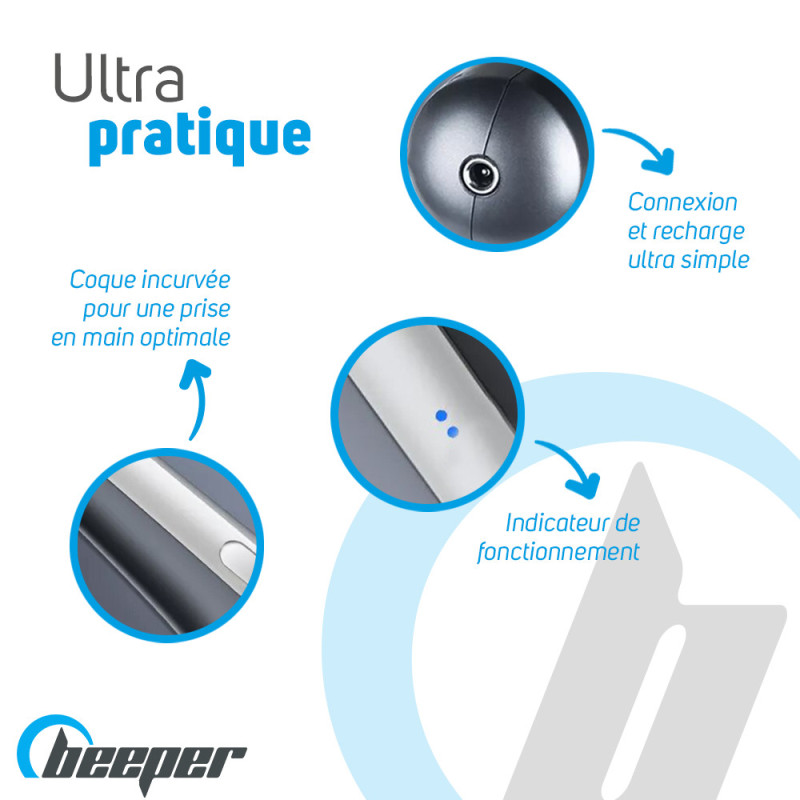 Ultra
pratique

Connexion
et recharge
ultra simple

Coque incurvée
pour une prise
en main optimale

Indicateur de
fonctionnement

beeper