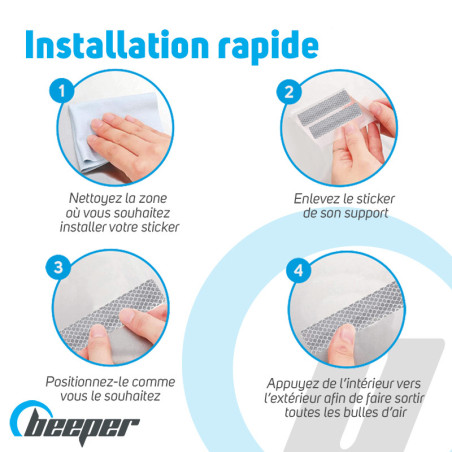 Installation rapide

1

Nettoyez la zone où vous souhaitez installer votre sticker

2

Enlevez le sticker de son support

3

Positionnez-le comme vous le souhaitez

4

Appuyez de l'intérieur vers l'extérieur afin de faire sortir toutes les bulles d'air

beeper