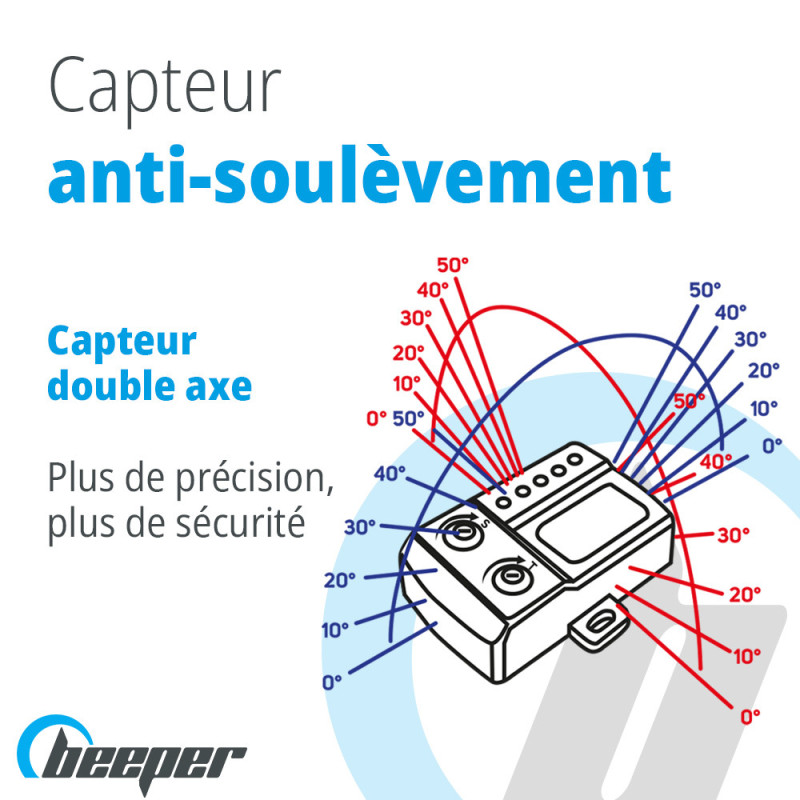 Capteur
anti-soulèvement

Capteur
double axe

Plus de précision,
plus de sécurité

50°
40°
30°
20°
10°
0°
50°
40°
30°
20°
10°
0°

50°
40°
30°
20°
10°
0°
50°
40°
30°
20°
10°
0°

S
T

beeper