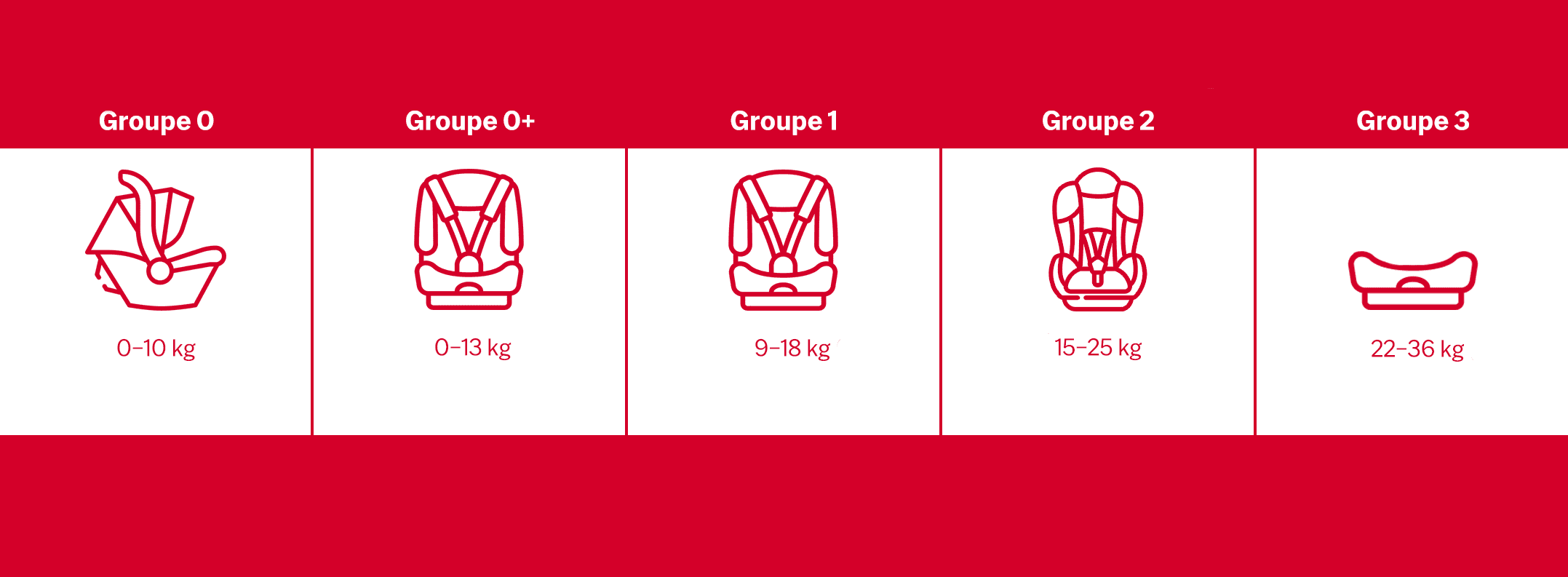 | Groupe 0 | Groupe 0+ | Groupe 1 | Groupe 2 | Groupe 3 |
|---|---|---|---|---|
| 0–10 kg | 0–13 kg | 9–18 kg | 15–25 kg | 22–36 kg |